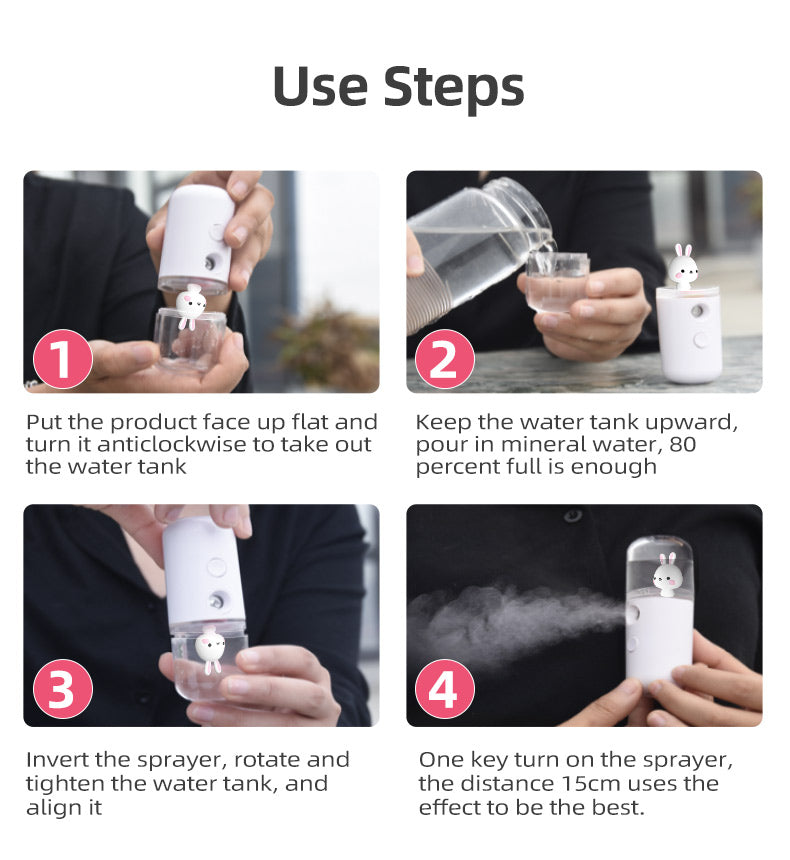 Use Steps

1

Put the product face up flat and turn it anticlockwise to take out the water tank

2

Keep the water tank upward, pour in mineral water, 80 percent full is enough

3

Invert the sprayer, rotate and tighten the water tank, and align it

4

One key turn on the sprayer, the distance 15cm uses the effect to be the best.